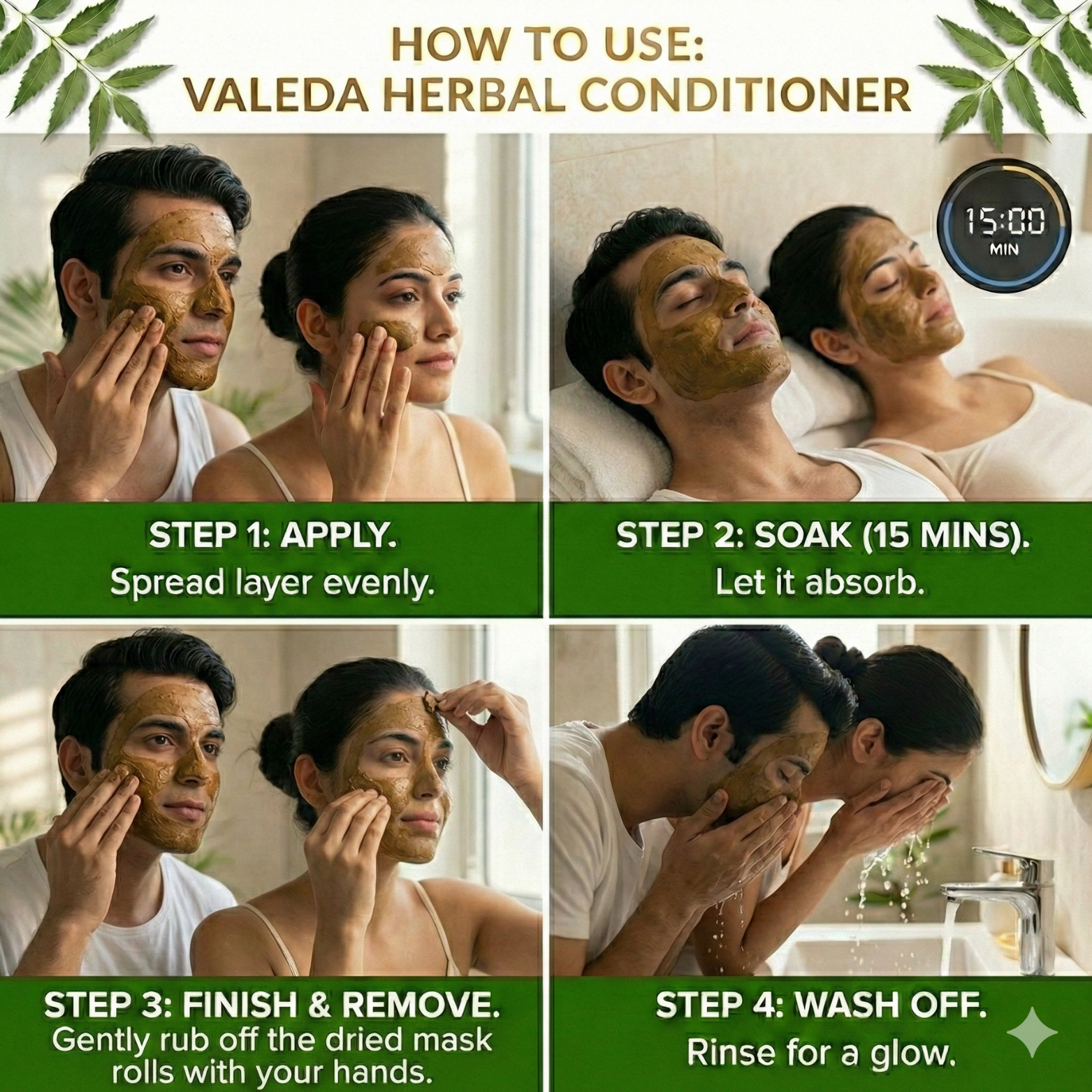 HOW TO USE:
VALEDA HERBAL CONDITIONER

15:00
MIN

STEP 1: APPLY.
Spread layer evenly.

STEP 2: SOAK (15 MINS).
Let it absorb.

STEP 3: FINISH & REMOVE.
Gently rub off the dried mask rolls with your hands.

STEP 4: WASH OFF.
Rinse for a glow.