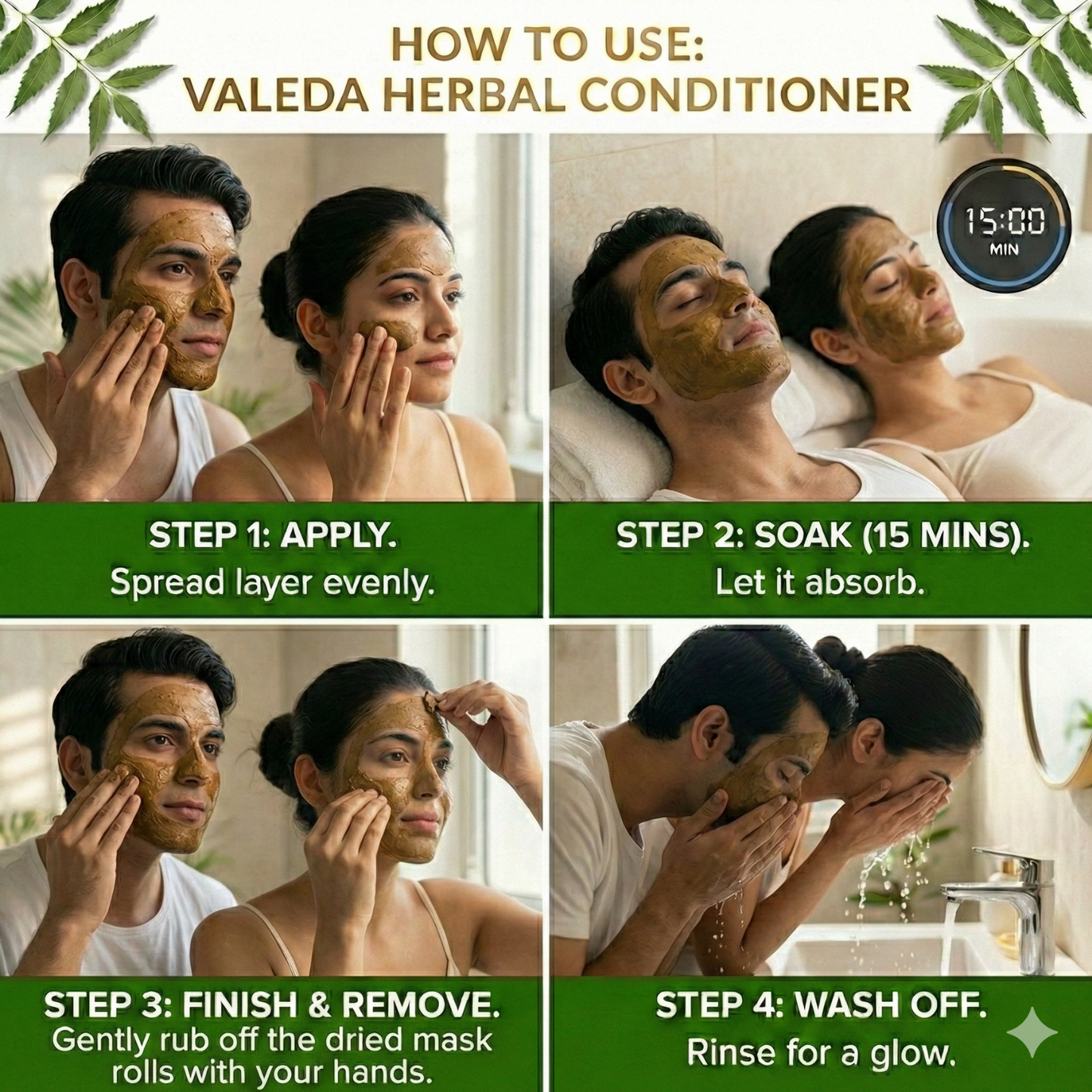 HOW TO USE:
VALEDA HERBAL CONDITIONER

15:00
MIN

STEP 1: APPLY.
Spread layer evenly.

STEP 2: SOAK (15 MINS).
Let it absorb.

STEP 3: FINISH & REMOVE.
Gently rub off the dried mask rolls with your hands.

STEP 4: WASH OFF.
Rinse for a glow.