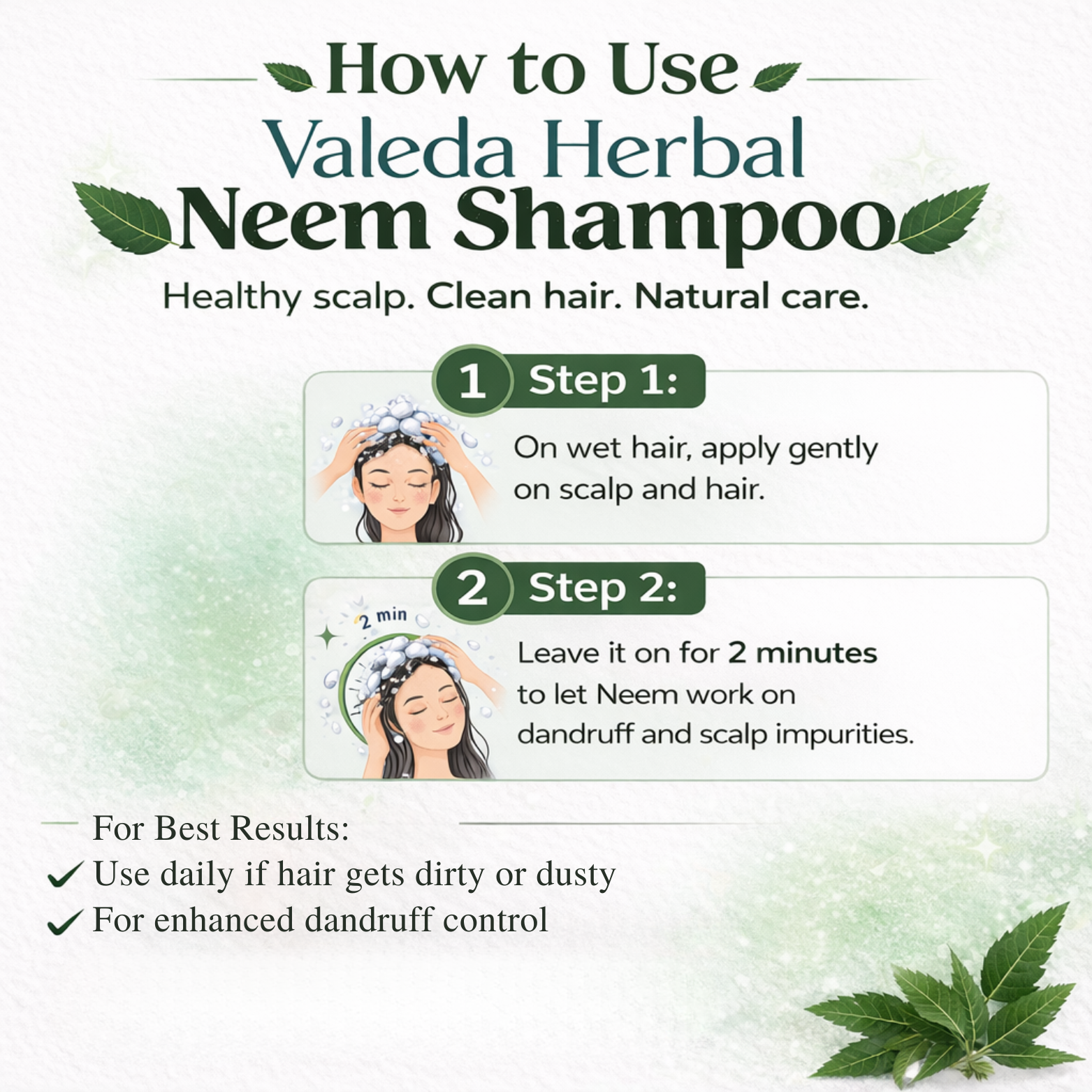 How to Use
Valeda Herbal
Neem Shampoo

Healthy scalp. Clean hair. Natural care.

1 Step 1:

On wet hair, apply gently on scalp and hair.

2 Step 2:

2 min

Leave it on for 2 minutes to let Neem work on dandruff and scalp impurities.

For Best Results:
✓ Use daily if hair gets dirty or dusty
✓ For enhanced dandruff control