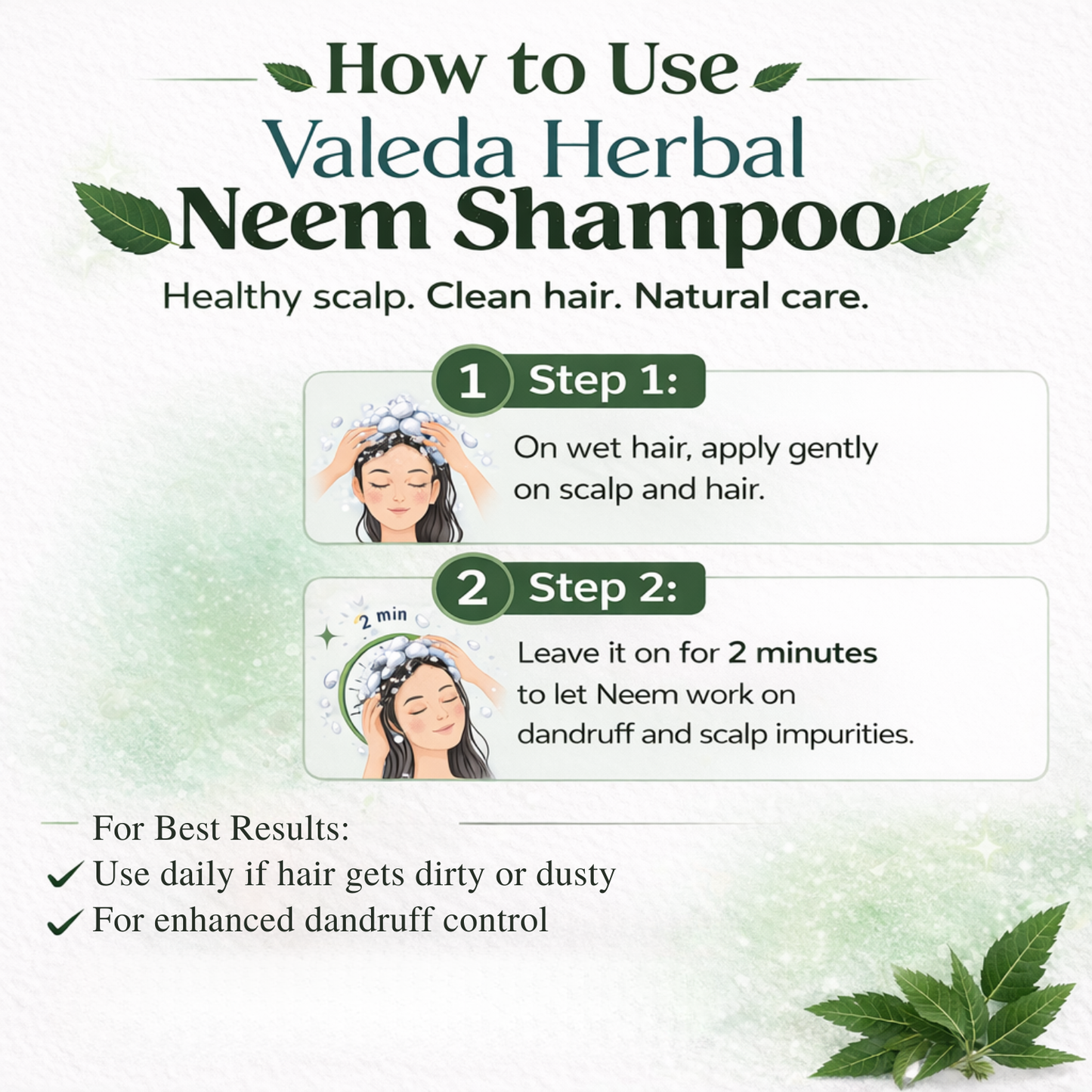 How to Use
Valeda Herbal
Neem Shampoo
Healthy scalp. Clean hair. Natural care.

1 Step 1:
On wet hair, apply gently on scalp and hair.

2 Step 2:
2 min
Leave it on for 2 minutes to let Neem work on dandruff and scalp impurities.

For Best Results:
✓ Use daily if hair gets dirty or dusty
✓ For enhanced dandruff control